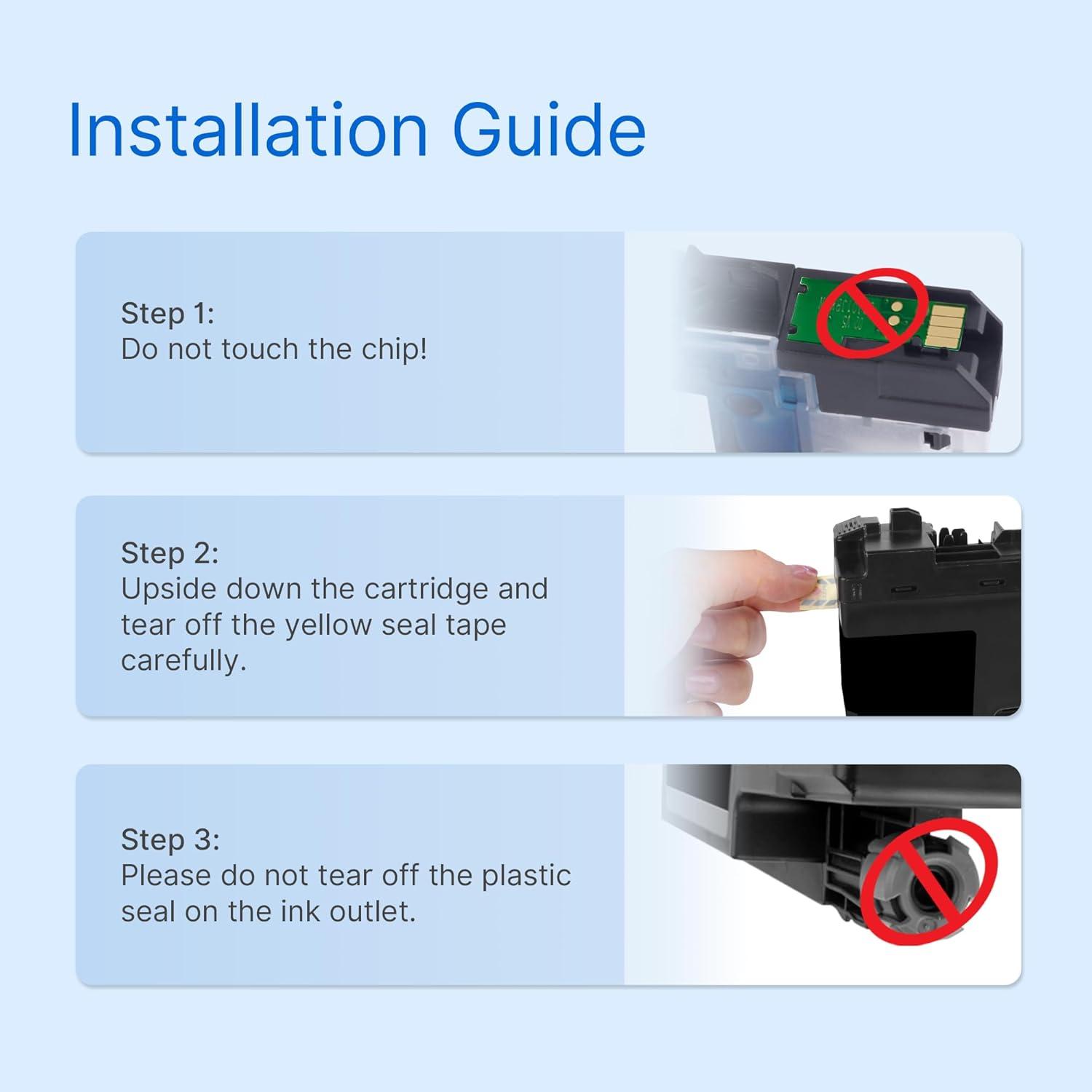 Installation Guide

Step 1:
Do not touch the chip!

Step 2:
Upside down the cartridge and tear off the yellow seal tape carefully.

Step 3:
Please do not tear off the plastic seal on the ink outlet.